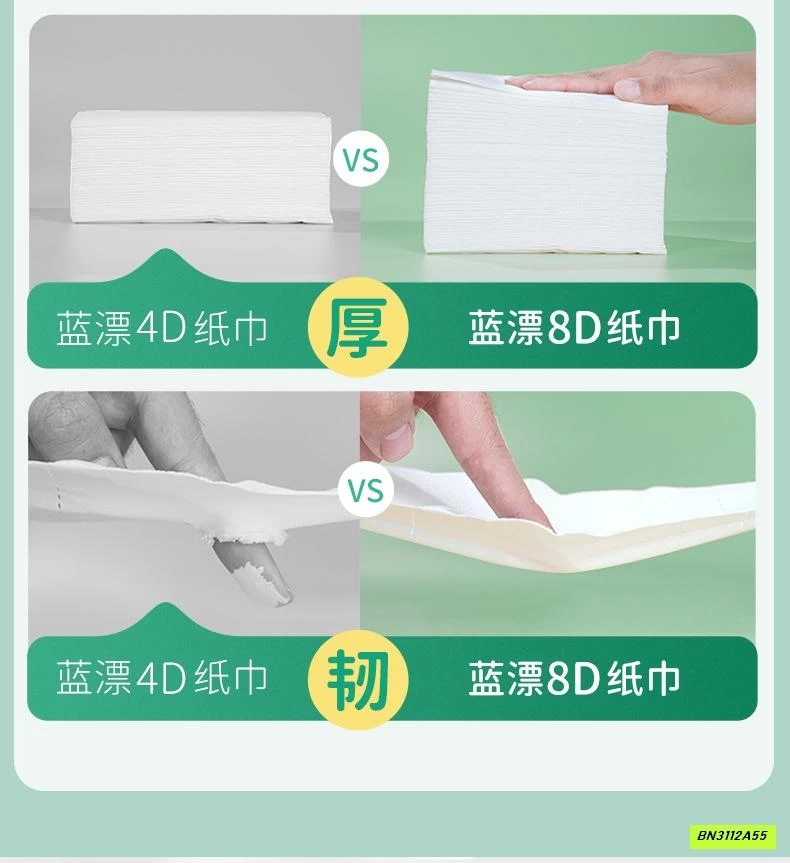 VS

蓝漂4D纸巾 厚 蓝漂8D纸巾

VS

蓝漂4D纸巾 韧 蓝漂8D纸巾

BN3112A55