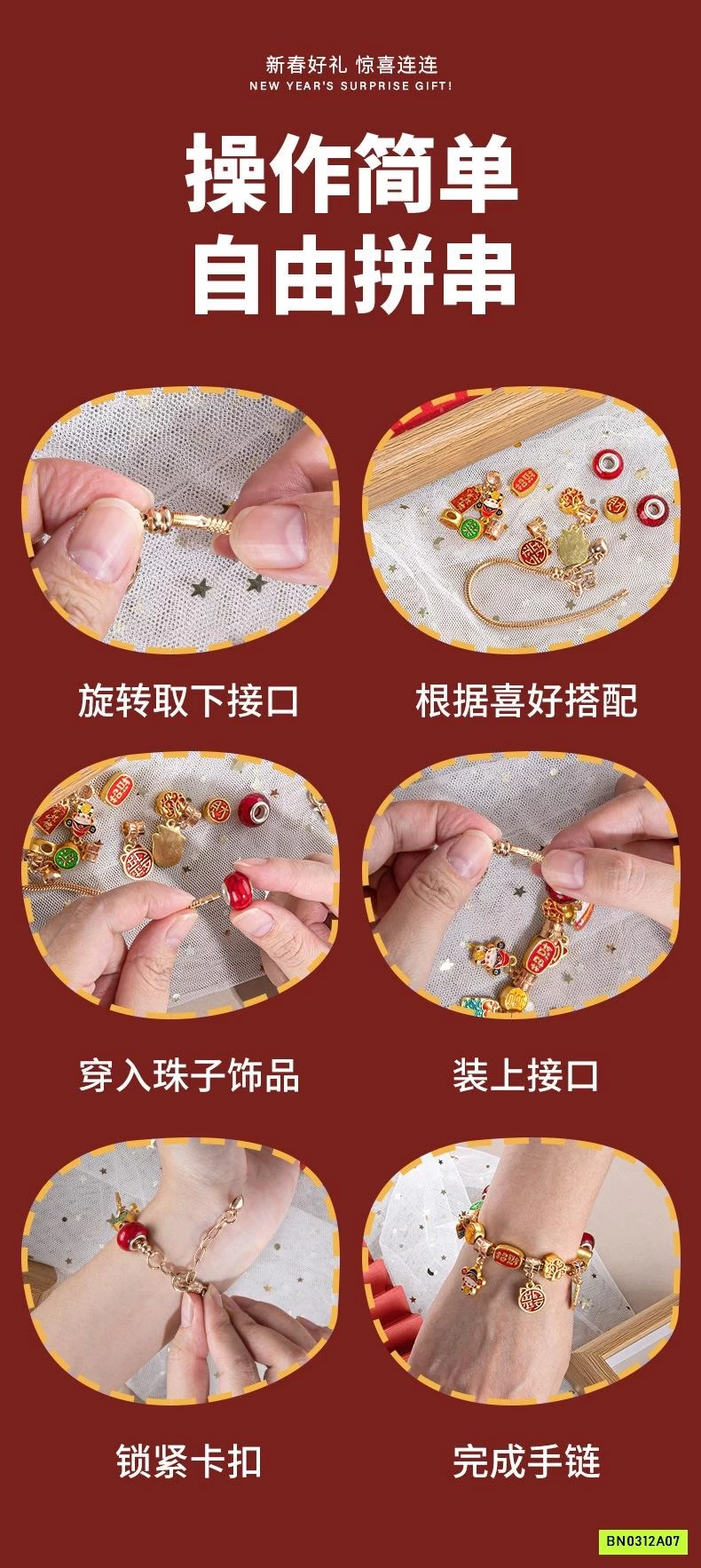 新春好礼 惊喜连连
NEW YEAR'S SURPRISE GIFT!

操作简单
自由拼串

旋转取下接口

根据喜好搭配

穿入珠子饰品

装上接口

锁紧卡扣

完成手链

BN0312A07