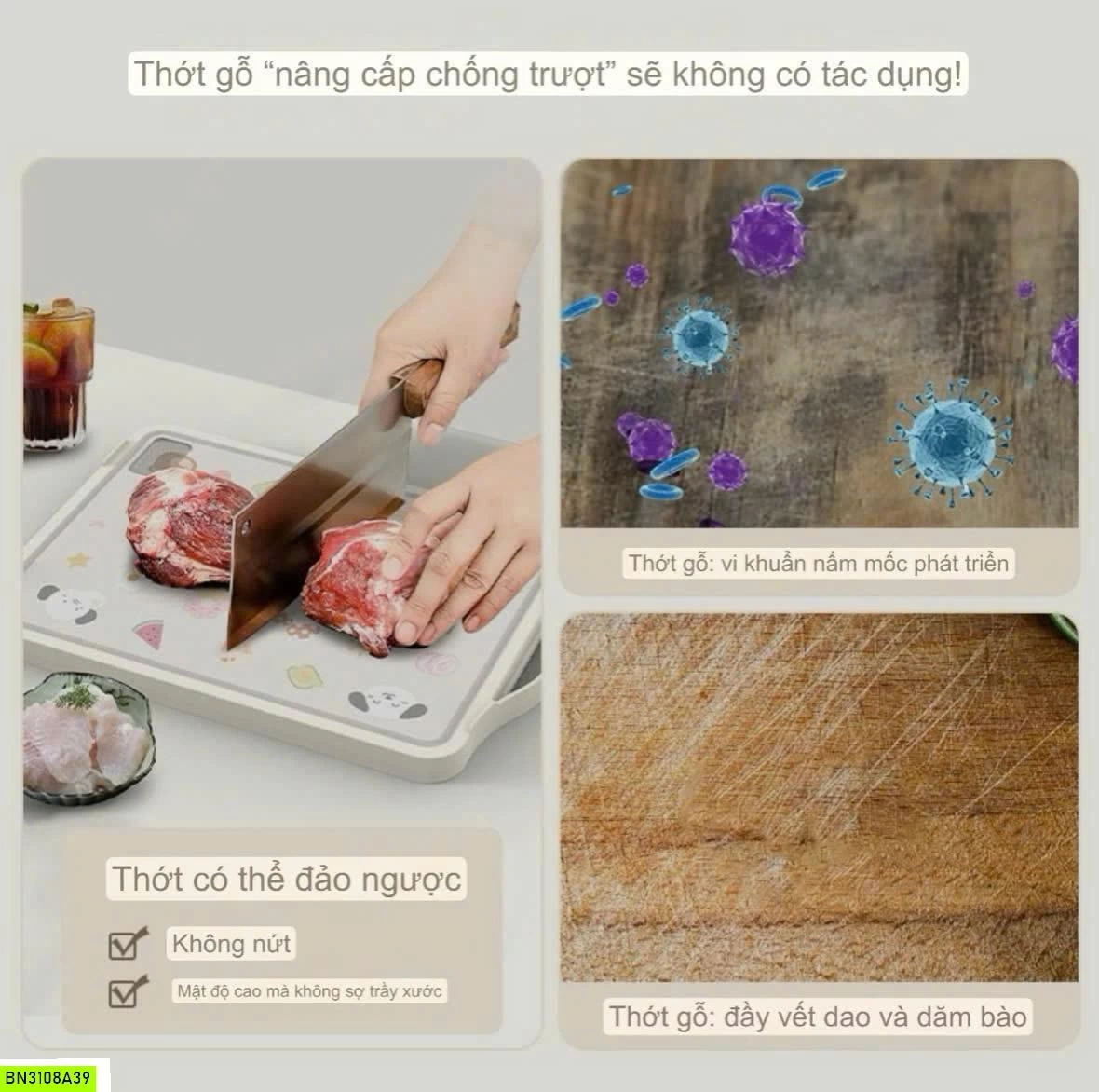 Thớt gỗ “nâng cấp chống trượt” sẽ không có tác dụng!

Thớt gỗ: vi khuẩn nấm mốc phát triển

Thớt có thể đảo ngược

Không nứt

Mật độ cao mà không sợ trầy xước

Thớt gỗ: đầy vết dao và dăm bào

BN3108A39