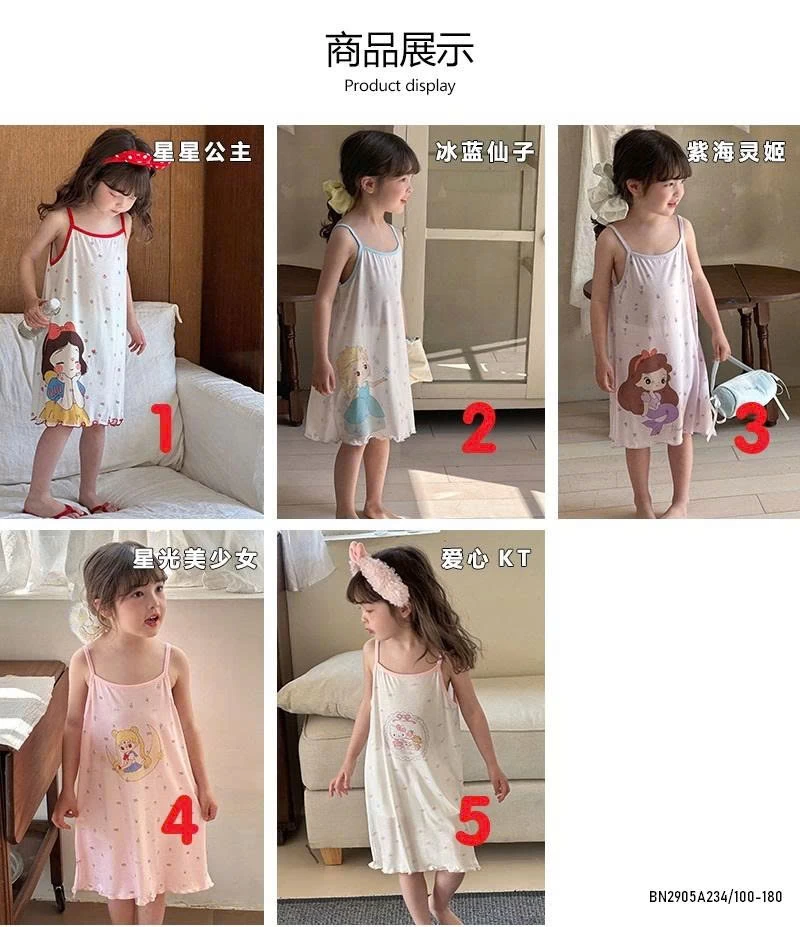 商品展示
Product display

星星公主
1

冰蓝仙子
2

紫海灵姬
3

星光美少女
4

爱心 KT
5

BN2905A234/100-180