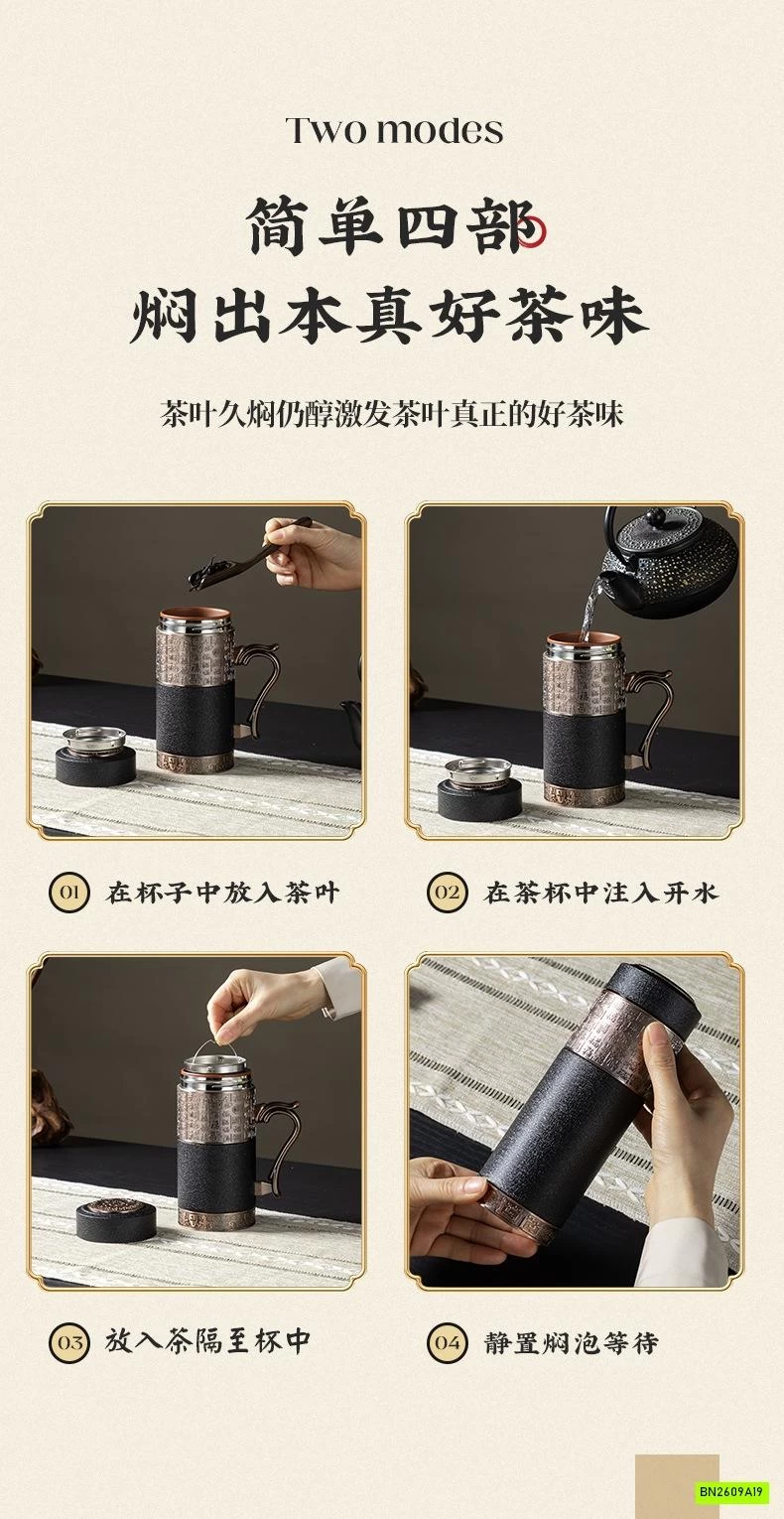 Two modes

简单四部
焖出本真好茶味

茶叶久焖仍醇激发茶叶真正的好茶味

01 在杯子中放入茶叶

02 在茶杯中注入开水

03 放入茶隔至杯中

04 静置焖泡等待

BN2609A19