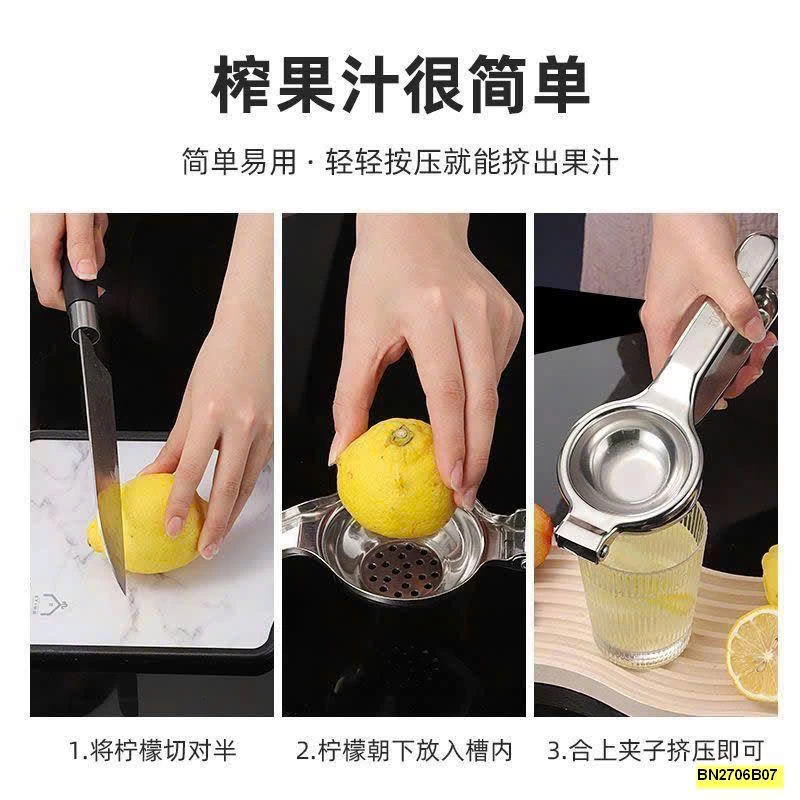 榨果汁很简单

简单易用 · 轻轻按压就能挤出果汁

1.将柠檬切对半

2.柠檬朝下放入槽内

3.合上夹子挤压即可

BN2706B07