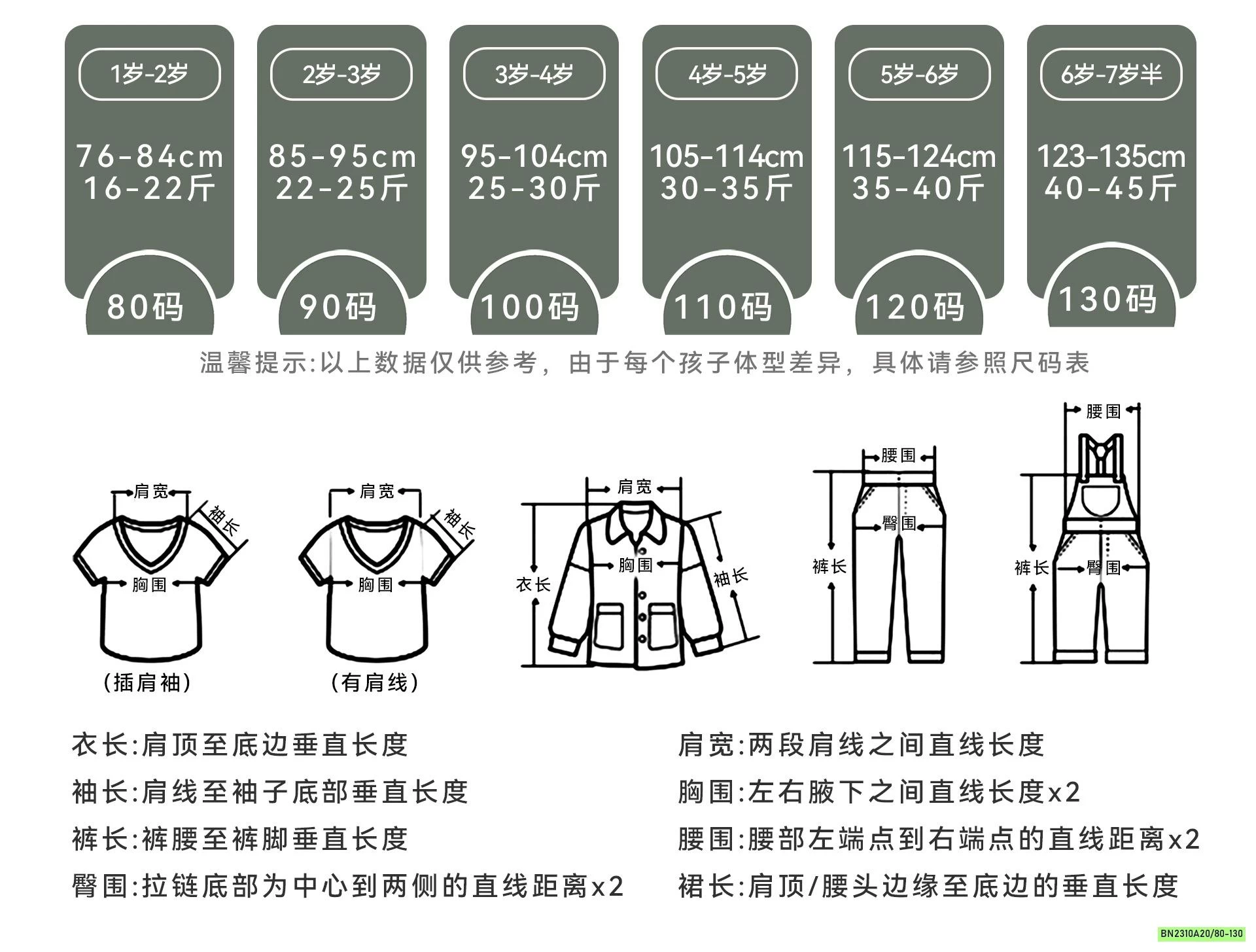 1岁-2岁
76-84cm
16-22斤
80码

2岁-3岁
85-95cm
22-25斤
90码

3岁-4岁
95-104cm
25-30斤
100码

4岁-5岁
105-114cm
30-35斤
110码

5岁-6岁
115-124cm
35-40斤
120码

6岁-7岁半
123-135cm
40-45斤
130码

温馨提示:以上数据仅供参考，由于每个孩子体型差异，具体请参照尺码表

肩宽
袖长
胸围
(插肩袖)

肩宽
袖长
胸围
(有肩线)

肩宽
衣长
胸围
袖长

腰围
臀围
裤长

腰围
裤长
臀围

衣长:肩顶至底边垂直长度
袖长:肩线至袖子底部垂直长度
裤长:裤腰至裤脚垂直长度
臀围:拉链底部为中心到两侧的直线距离x2

肩宽:两段肩线之间直线长度
胸围:左右腋下之间直线长度x2
腰围:腰部左端点到右端点的直线距离x2
裙长:肩顶/腰头边缘至底边的垂直长度

BN2310A20/80-130