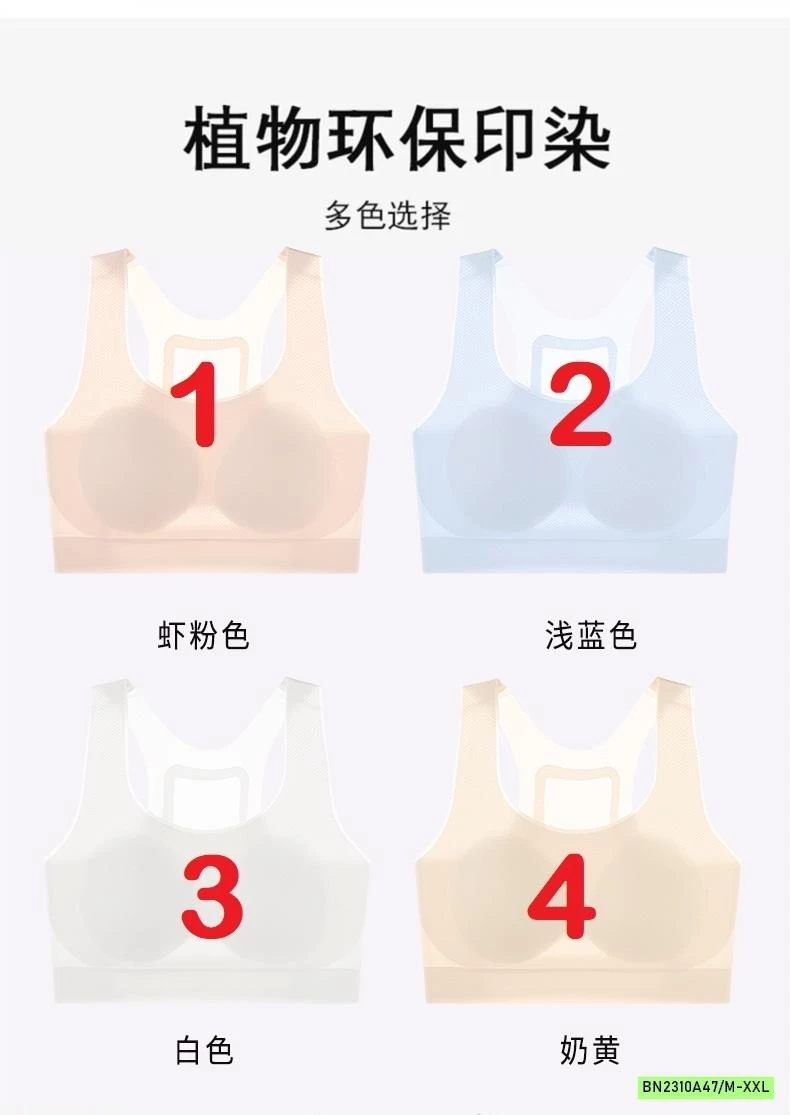 植物环保印染

多色选择

1

2

虾粉色

浅蓝色

3

4

白色

奶黄

BN2310A47/M-XXL