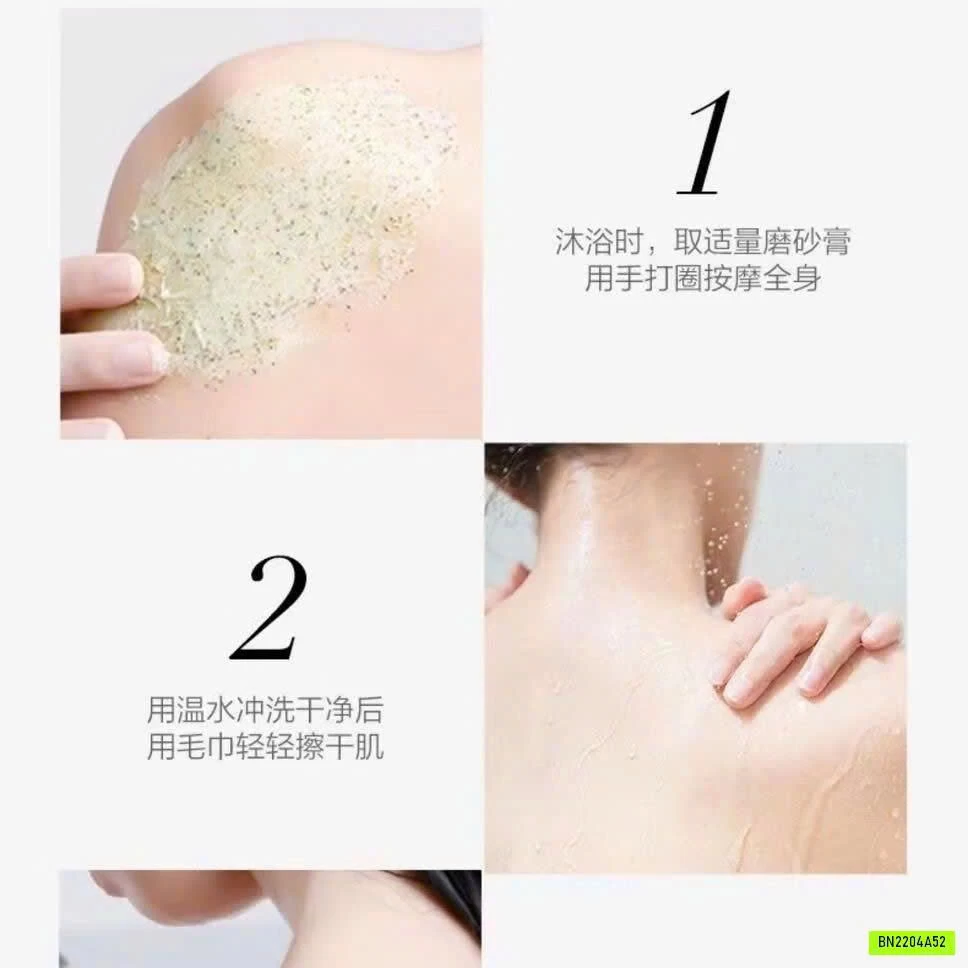 1

沐浴时，取适量磨砂膏
用手打圈按摩全身

2

用温水冲洗干净后
用毛巾轻轻擦干肌

BN2204A52