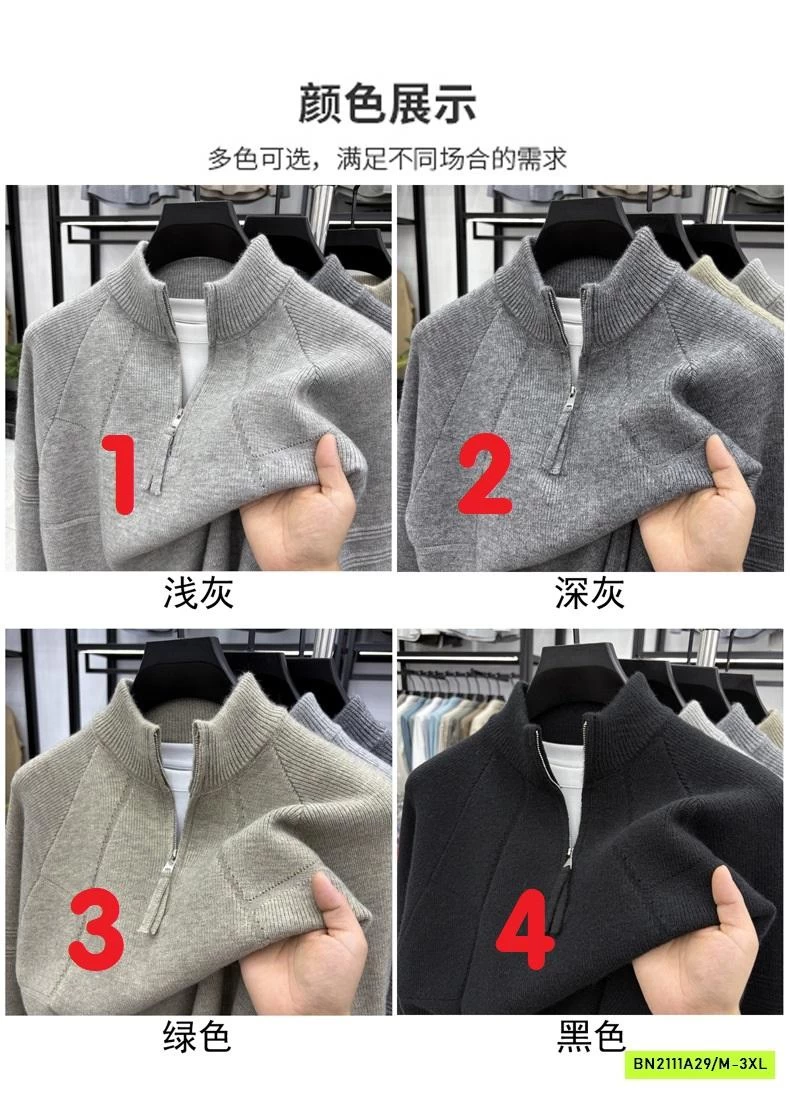 颜色展示

多色可选，满足不同场合的需求

1

浅灰

2

深灰

3

绿色

4

黑色

BN2111A29/M-3XL