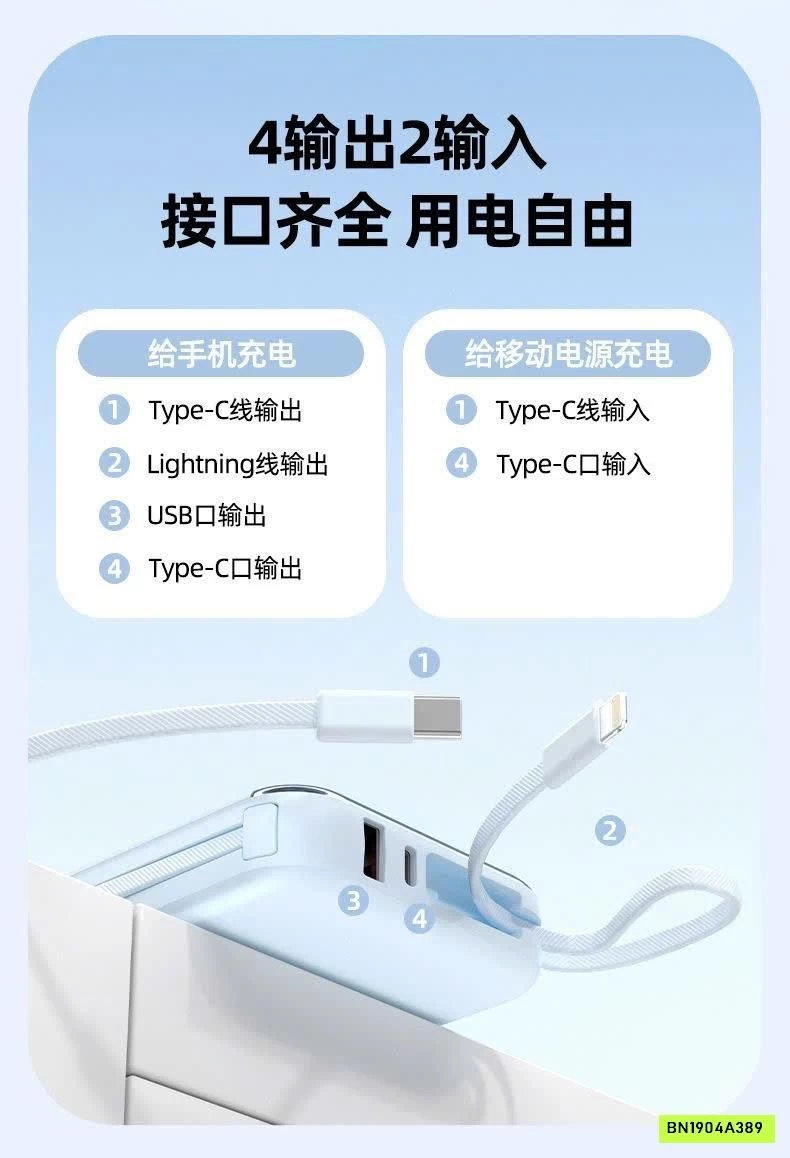 4输出2输入
接口齐全 用电自由

给手机充电
1 Type-C线输出
2 Lightning线输出
3 USB口输出
4 Type-C口输出

给移动电源充电
1 Type-C线输入
4 Type-C口输入

1
2
3
4

BN1904A389