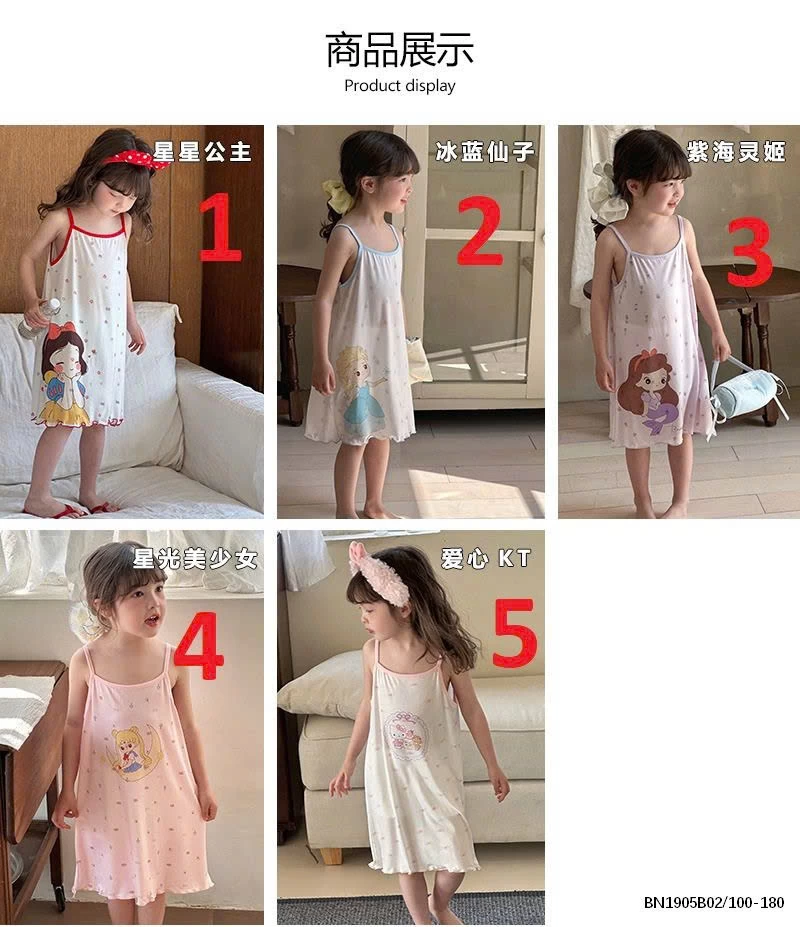 商品展示
Product display

星星公主
1

冰蓝仙子
2

紫海灵姬
3

星光美少女
4

爱心 KT
5

BN1905B02/100-180