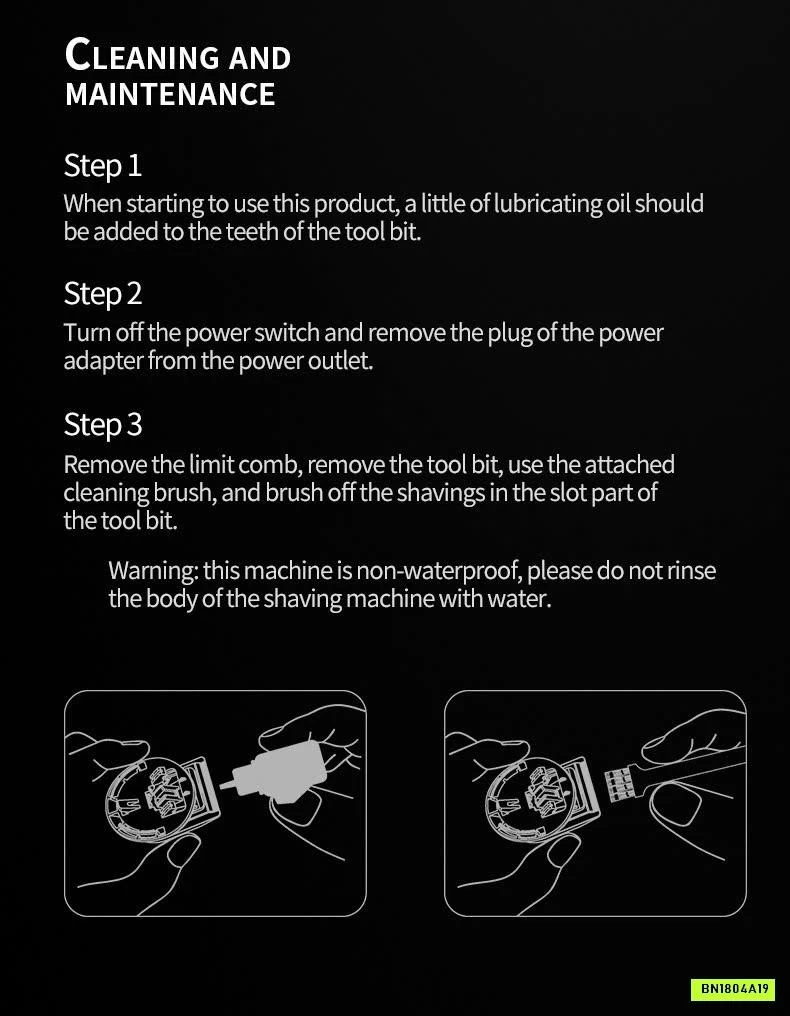 CLEANING AND MAINTENANCE

Step 1
When starting to use this product, a little of lubricating oil should be added to the teeth of the tool bit.

Step 2
Turn off the power switch and remove the plug of the power adapter from the power outlet.

Step 3
Remove the limit comb, remove the tool bit, use the attached cleaning brush, and brush off the shavings in the slot part of the tool bit.

Warning: this machine is non-waterproof, please do not rinse the body of the shaving machine with water.

BN1804A19