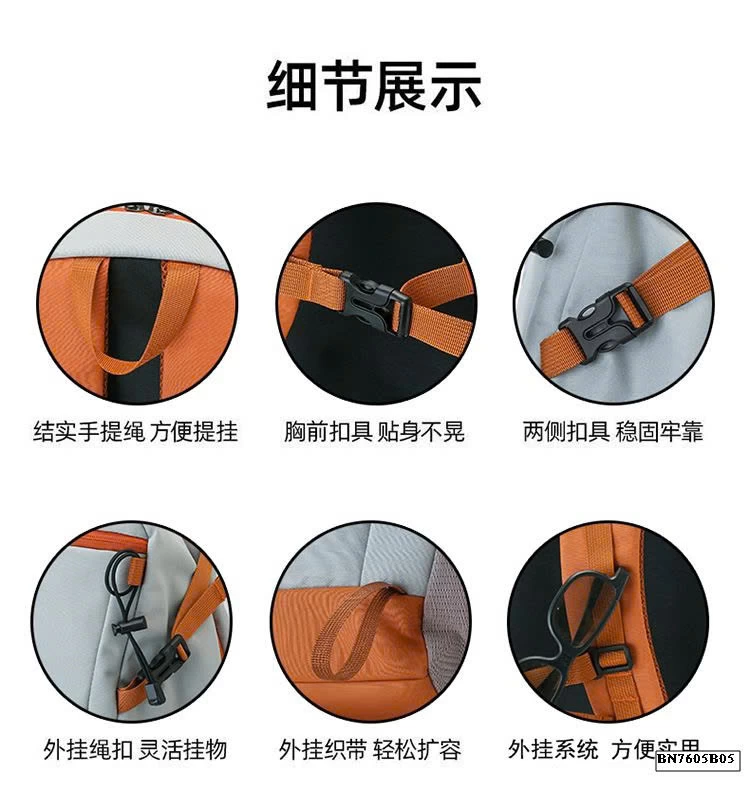 细节展示

结实手提绳 方便提挂

胸前扣具 贴身不晃

两侧扣具 稳固牢靠

外挂绳扣 灵活挂物

外挂织带 轻松扩容

外挂系统 方便实用

BN7605B05