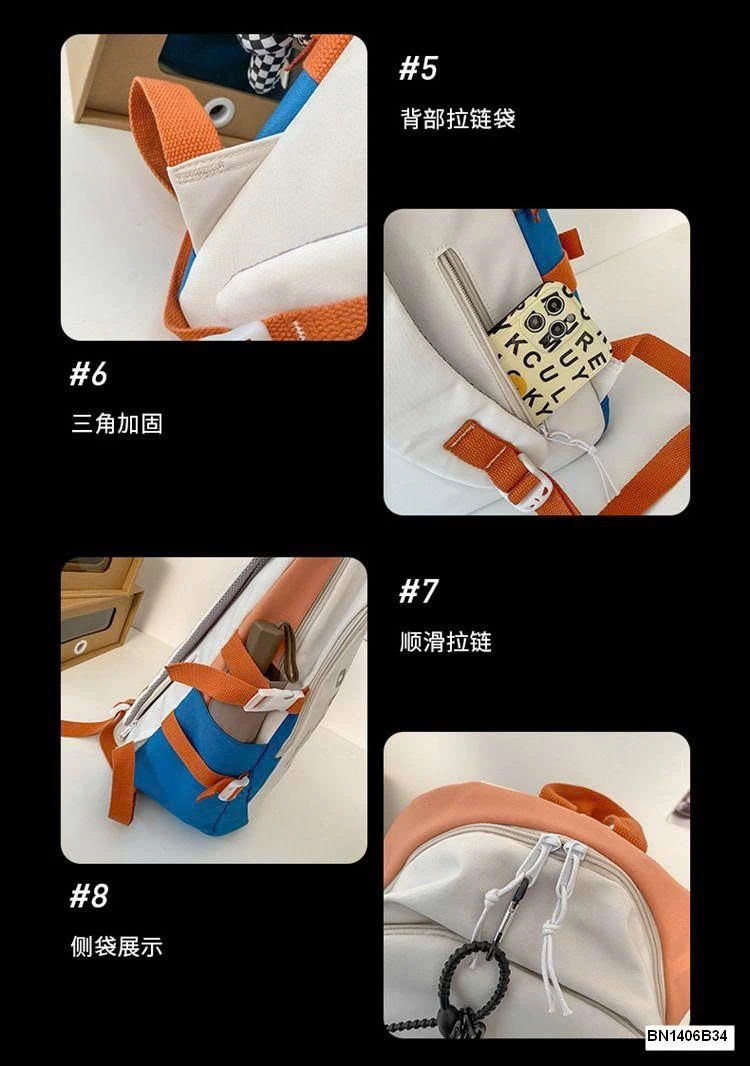 #5
背部拉链袋

#6
三角加固

#7
顺滑拉链

#8
侧袋展示

BN1406B34