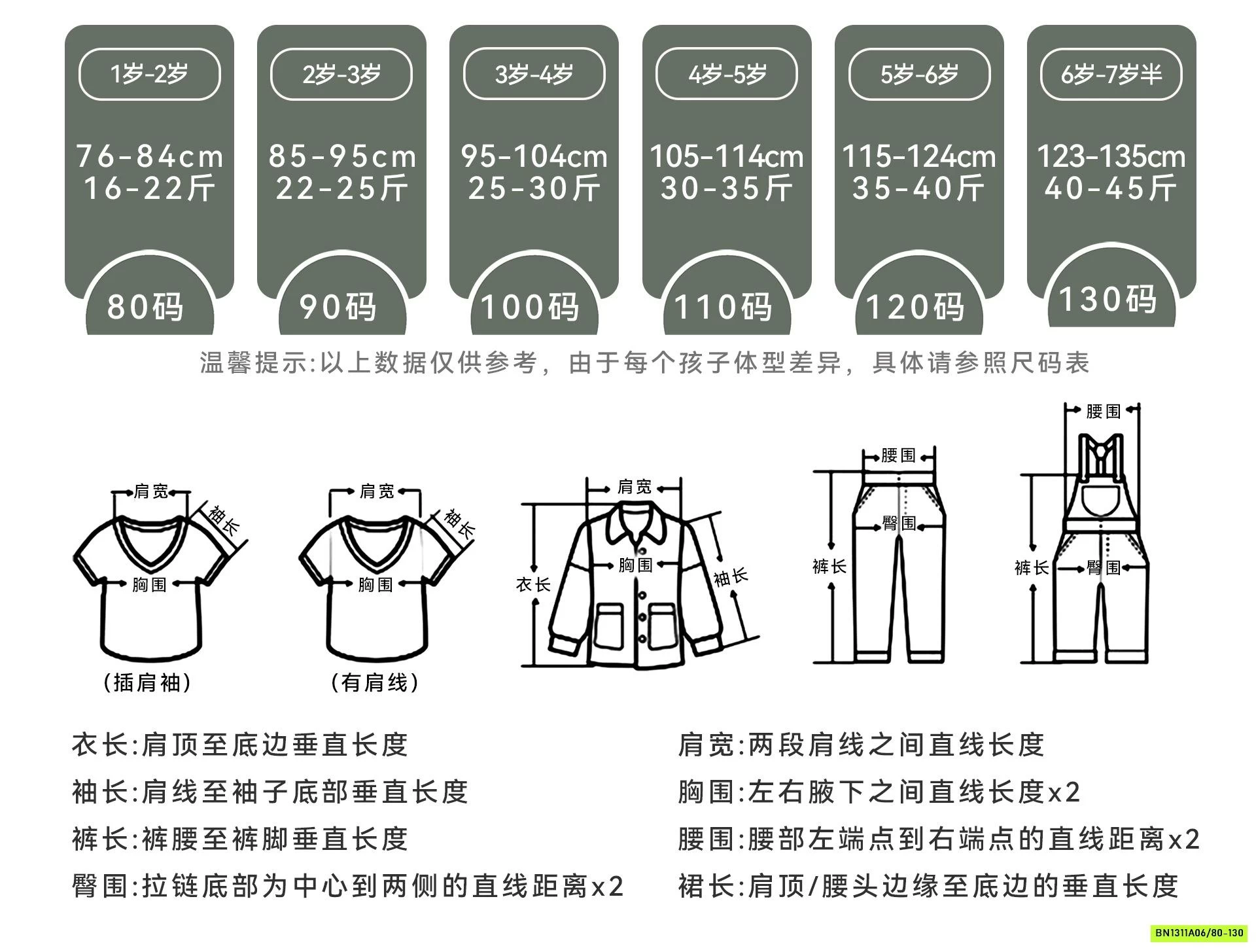 1岁-2岁
76-84cm
16-22斤
80码

2岁-3岁
85-95cm
22-25斤
90码

3岁-4岁
95-104cm
25-30斤
100码

4岁-5岁
105-114cm
30-35斤
110码

5岁-6岁
115-124cm
35-40斤
120码

6岁-7岁半
123-135cm
40-45斤
130码

温馨提示:以上数据仅供参考，由于每个孩子体型差异，具体请参照尺码表

肩宽 袖长 胸围
(插肩袖)

肩宽 袖长 胸围
(有肩线)

肩宽 衣长 胸围 袖长

腰围 臀围 裤长

腰围 裤长 臀围

衣长:肩顶至底边垂直长度

袖长:肩线至袖子底部垂直长度

裤长:裤腰至裤脚垂直长度

臀围:拉链底部为中心到两侧的直线距离x2

肩宽:两段肩线之间直线长度

胸围:左右腋下之间直线长度x2

腰围:腰部左端点到右端点的直线距离x2

裙长:肩顶/腰头边缘至底边的垂直长度

BN1311A06/80-130