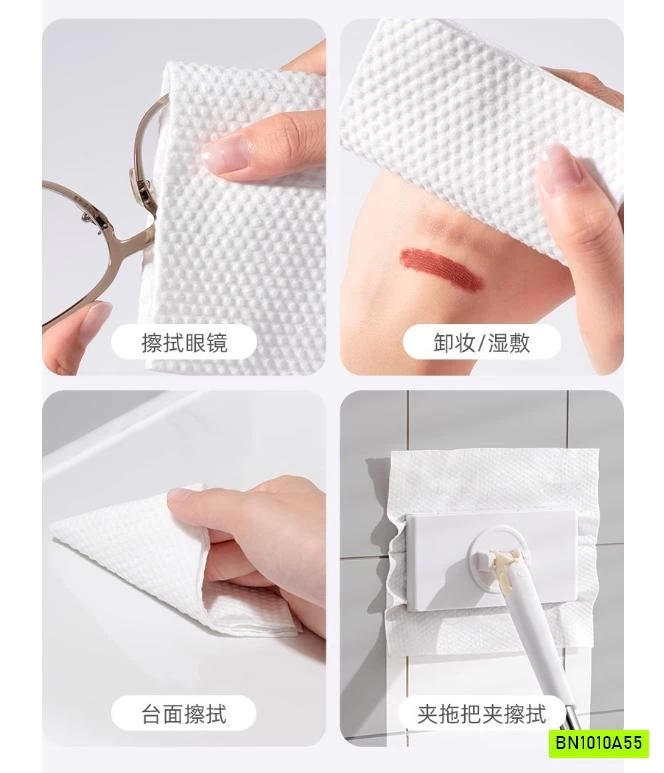 擦拭眼镜

卸妆/湿敷

台面擦拭

夹拖把夹擦拭

BN1010A55