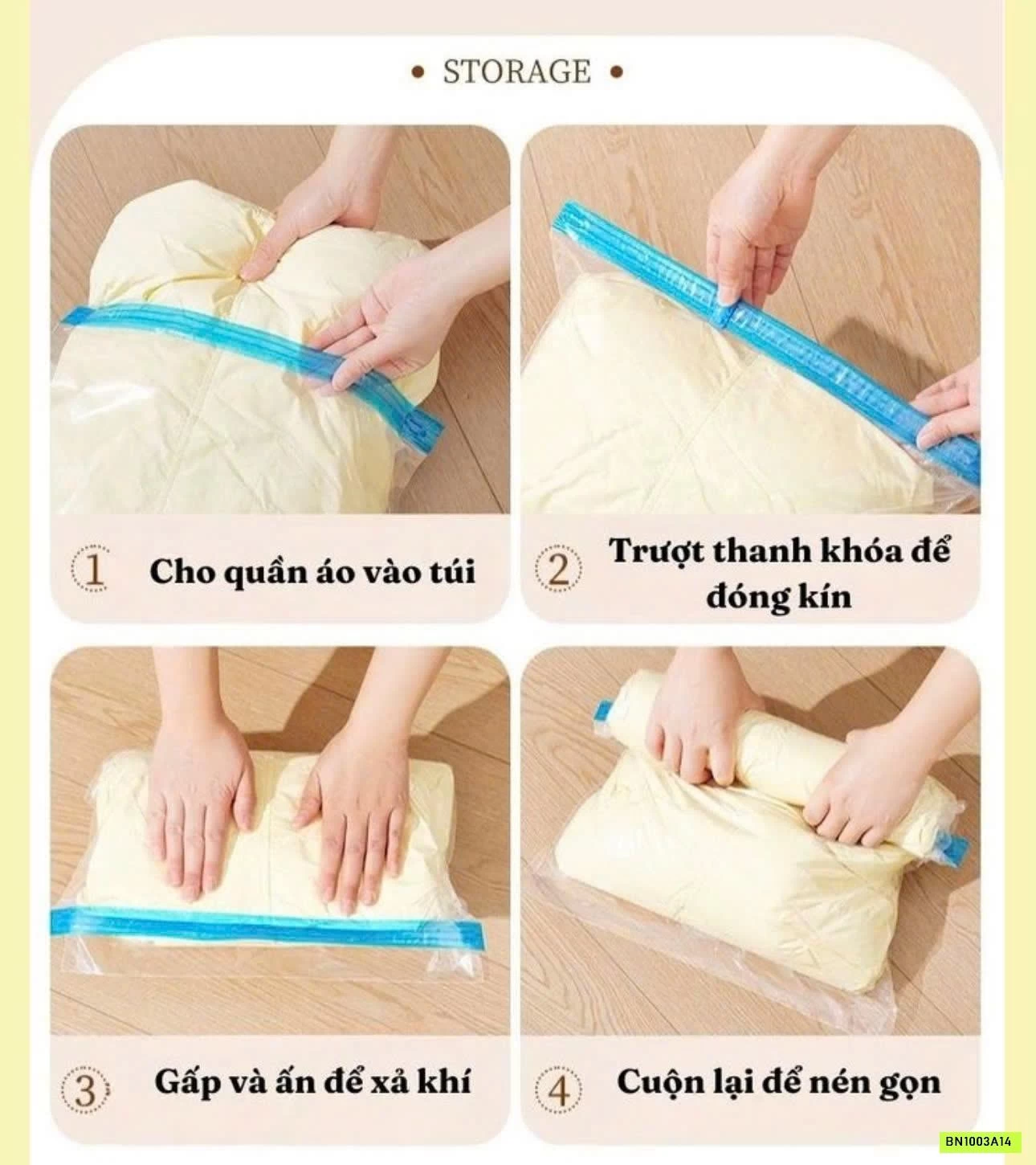 • STORAGE •

1 Cho quần áo vào túi

2 Trượt thanh khóa để đóng kín

3 Gấp và ấn để xả khí

4 Cuộn lại để nén gọn

BN1003A14