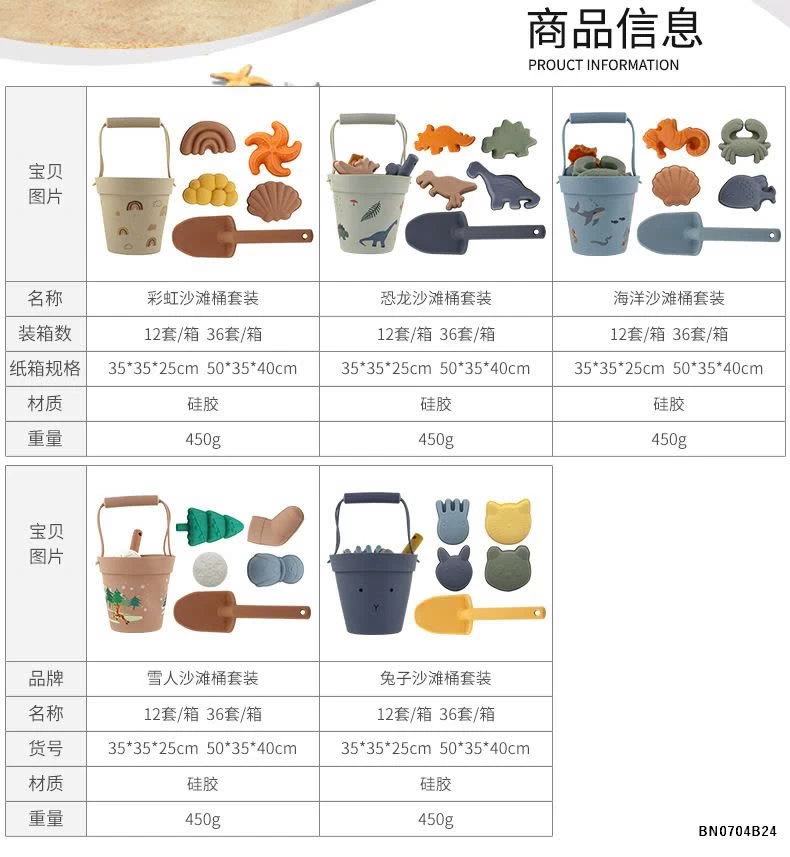 商品信息
PROUCT INFORMATION

| 宝贝图片 | | | |
|---|---|---|---|
| 名称 | 彩虹沙滩桶套装 | 恐龙沙滩桶套装 | 海洋沙滩桶套装 |
| 装箱数 | 12套/箱 36套/箱 | 12套/箱 36套/箱 | 12套/箱 36套/箱 |
| 纸箱规格 | 35\*35\*25cm 50\*35\*40cm | 35\*35\*25cm 50\*35\*40cm | 35\*35\*25cm 50\*35\*40cm |
| 材质 | 硅胶 | 硅胶 | 硅胶 |
| 重量 | 450g | 450g | 450g |

| 宝贝图片 | | |
|---|---|---|
| 品牌 | 雪人沙滩桶套装 | 兔子沙滩桶套装 |
| 名称 | 12套/箱 36套/箱 | 12套/箱 36套/箱 |
| 货号 | 35\*35\*25cm 50\*35\*40cm | 35\*35\*25cm 50\*35\*40cm |
| 材质 | 硅胶 | 硅胶 |
| 重量 | 450g | 450g |

BN0704B24