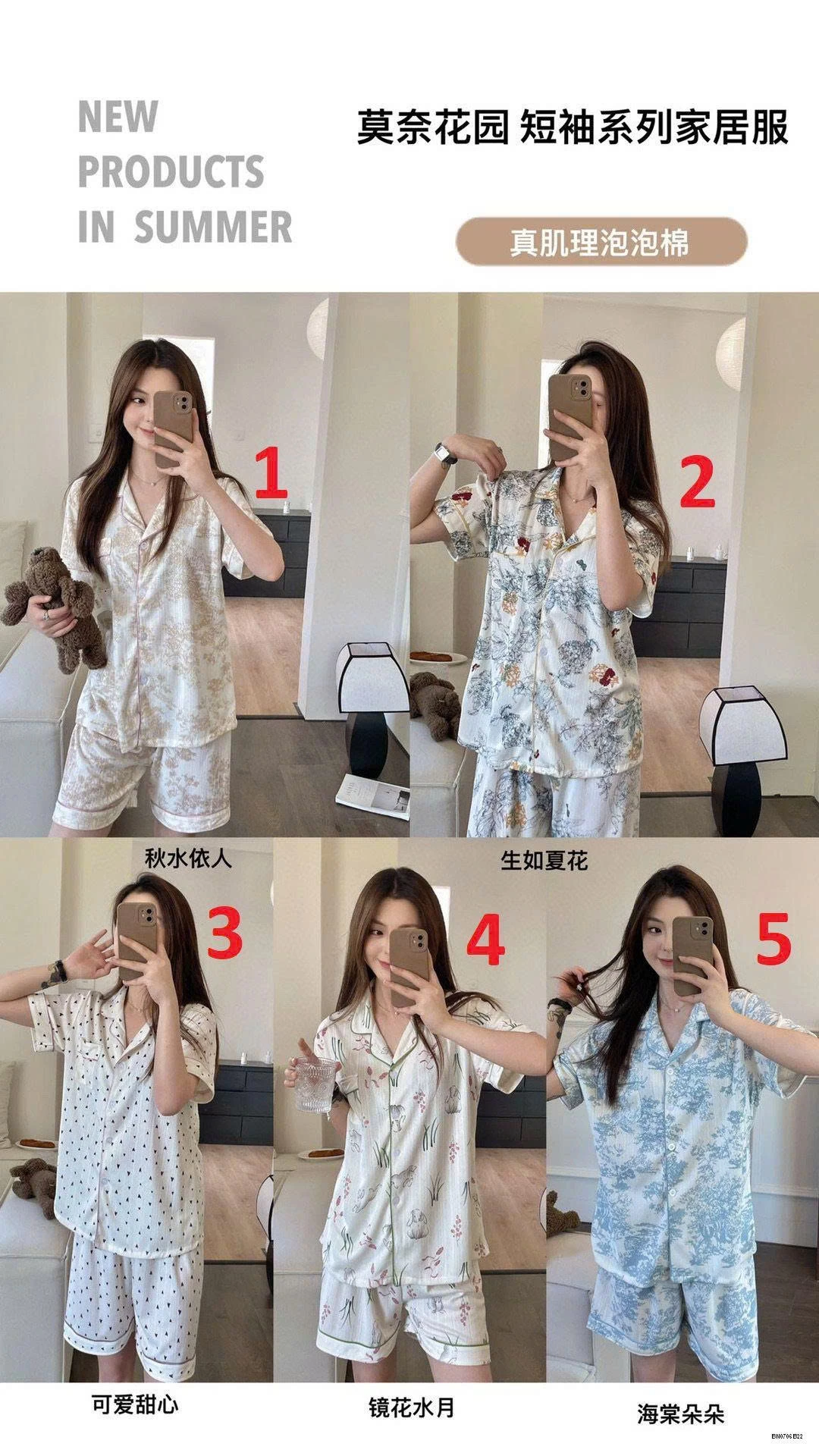 NEW PRODUCTS IN SUMMER

莫奈花园 短袖系列家居服

真肌理泡泡棉

1

2

秋水依人

生如夏花

3

4

5

可爱甜心

镜花水月

海棠朵朵

BN0706B22