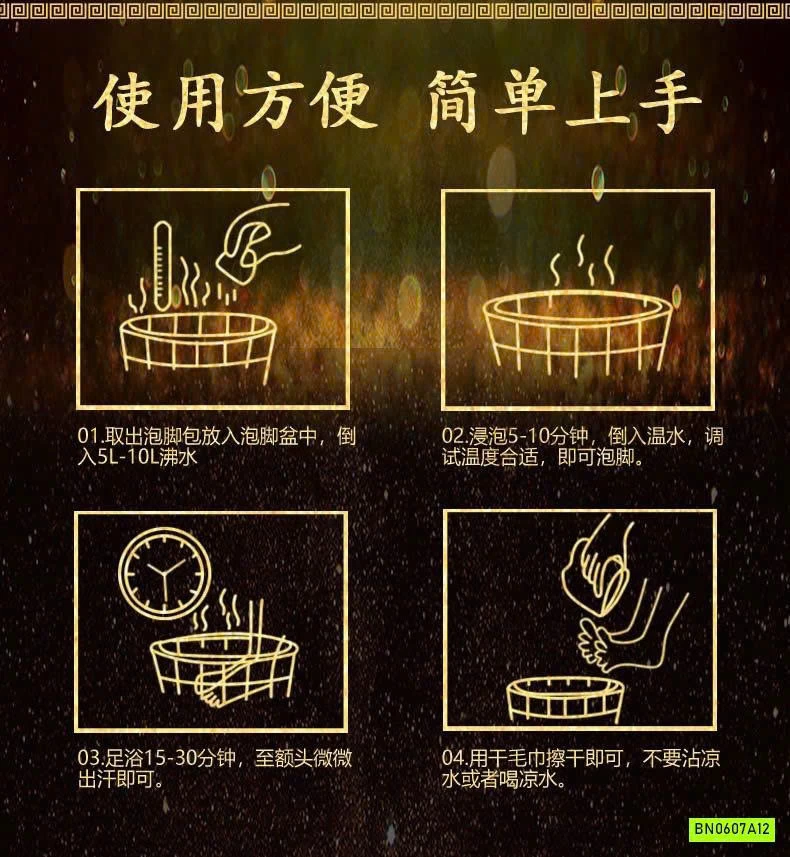 使用方便 简单上手

01.取出泡脚包放入泡脚盆中，倒入5L-10L沸水

02.浸泡5-10分钟，倒入温水，调试温度合适，即可泡脚。

03.足浴15-30分钟，至额头微微出汗即可。

04.用干毛巾擦干即可，不要沾凉水或者喝凉水。

BN0607A12