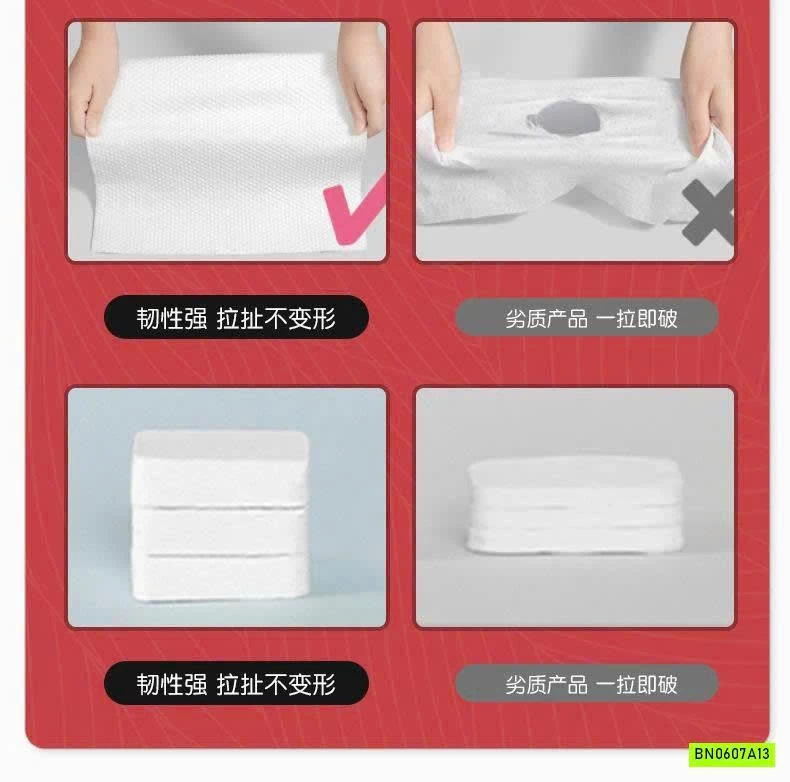 韧性强 拉扯不变形

劣质产品 一拉即破

韧性强 拉扯不变形

劣质产品 一拉即破

BN0607A13