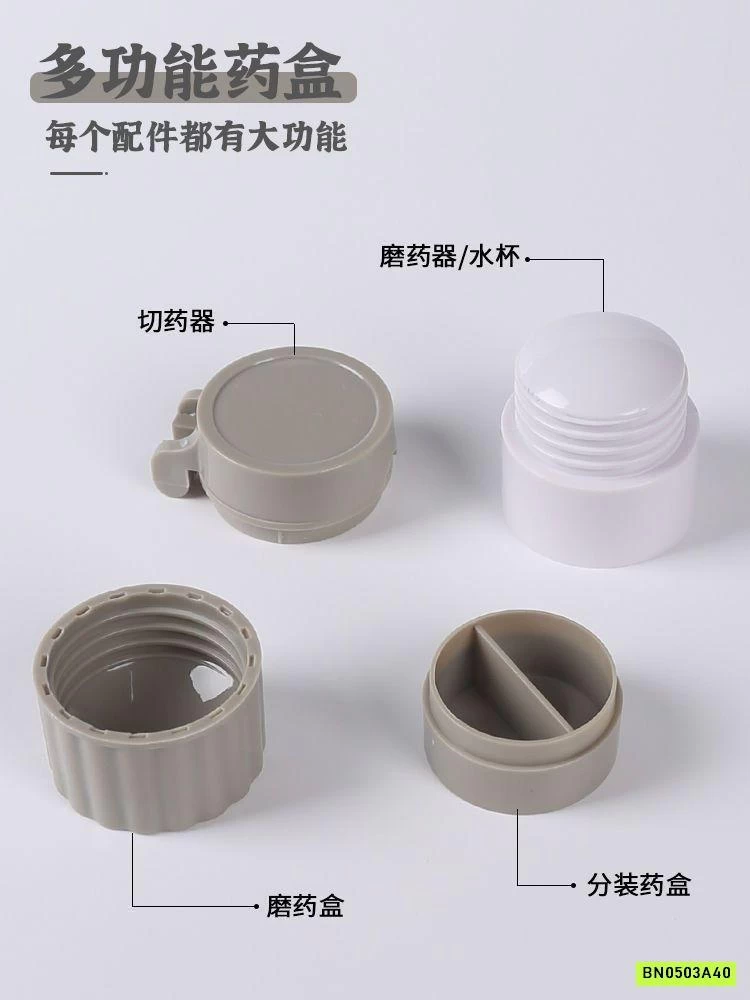 多功能药盒

每个配件都有大功能

磨药器/水杯

切药器

磨药盒

分装药盒

BN0503A40